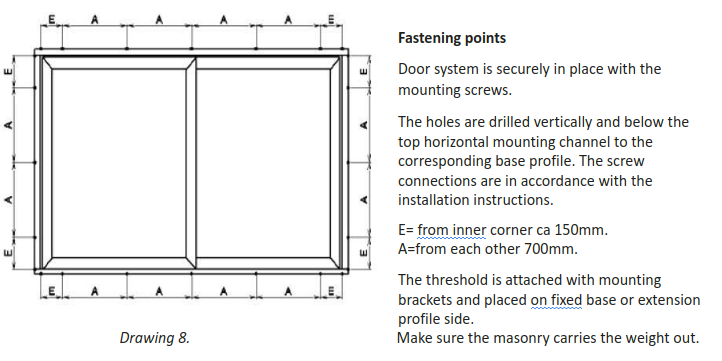 E A A A A E

E A A E

E A A E

E A A A A E

Drawing 8.

Fastening points

Door system is securely in place with the mounting screws.

The holes are drilled vertically and below the top horizontal mounting channel to the corresponding base profile. The screw connections are in accordance with the installation instructions.

E= from inner corner ca 150mm.
A=from each other 700mm.

The threshold is attached with mounting brackets and placed on fixed base or extension profile side.
Make sure the masonry carries the weight out.